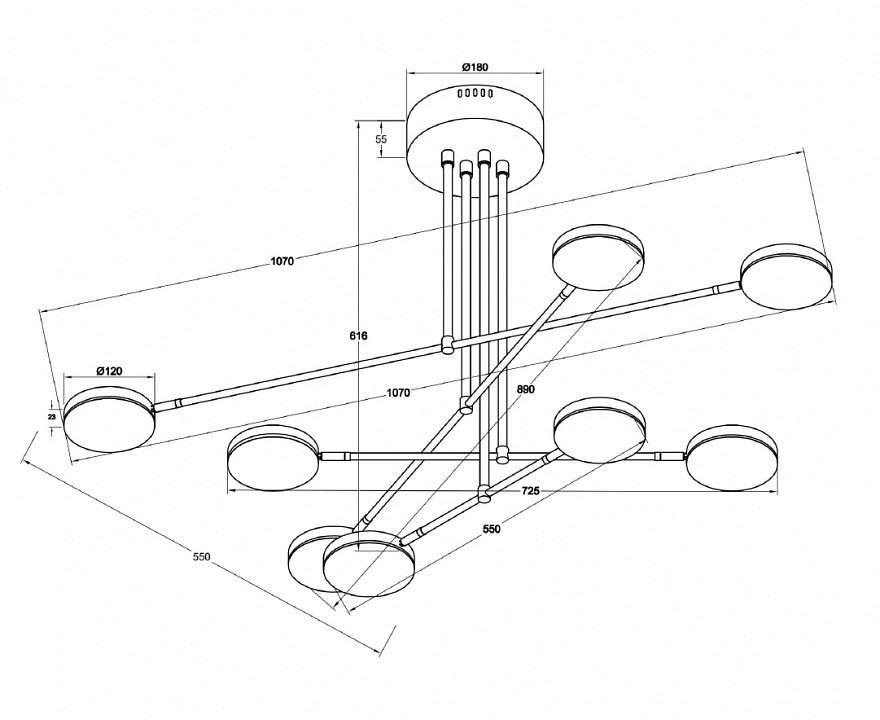 Ø180
55
1070
616
Ø120
23
1070
890
725
550
550