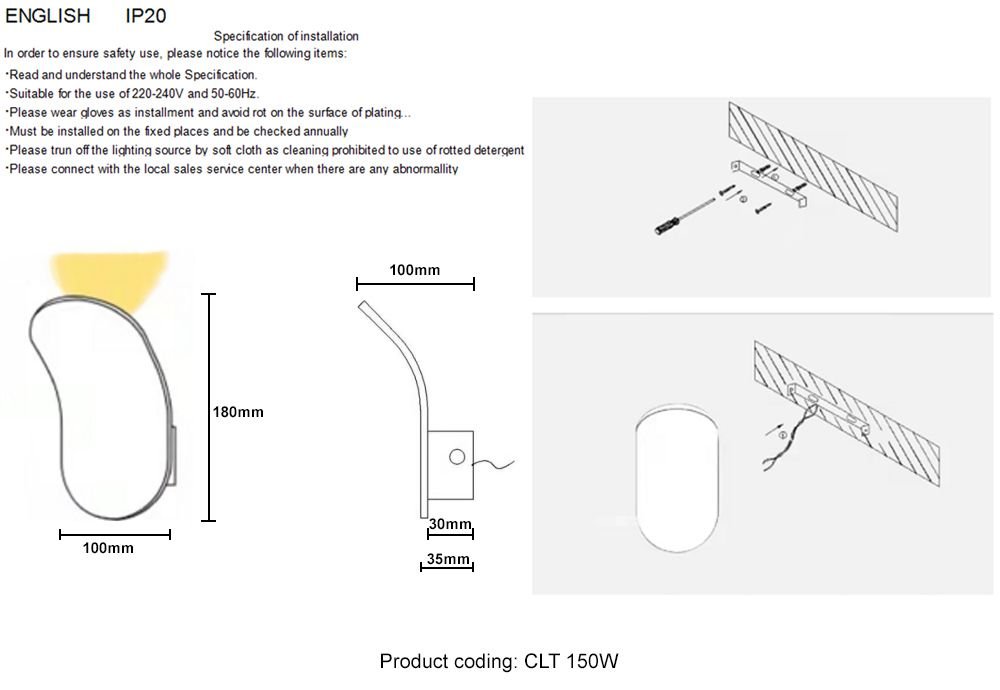 ENGLISH IP20

Specification of installation

In order to ensure safety use, please notice the following items:

·Read and understand the whole Specification.
·Suitable for the use of 220-240V and 50-60Hz.
·Please wear gloves as installment and avoid rot on the surface of plating...
·Must be installed on the fixed places and be checked annually
·Please trun off the lighting source by soft cloth as cleaning prohibited to use of rotted detergent
·Please connect with the local sales service center when there are any abnormallity

180mm

100mm

100mm

30mm

35mm

Product coding: CLT 150W