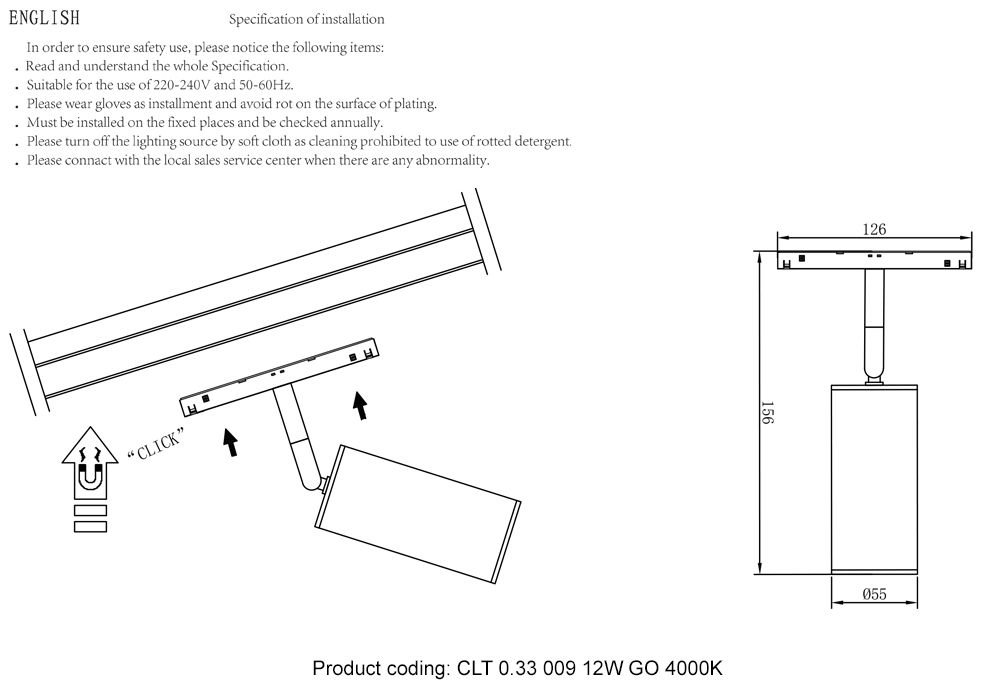 ENGLISH

Specification of installation

In order to ensure safety use, please notice the following items:
. Read and understand the whole Specification.
. Suitable for the use of 220-240V and 50-60Hz.
. Please wear gloves as installment and avoid rot on the surface of plating.
. Must be installed on the fixed places and be checked annually.
. Please turn off the lighting source by soft cloth as cleaning prohibited to use of rotted detergent.
. Please connact with the local sales service center when there are any abnormality.

"CLICK"

126

156

Ø55

Product coding: CLT 0.33 009 12W GO 4000K