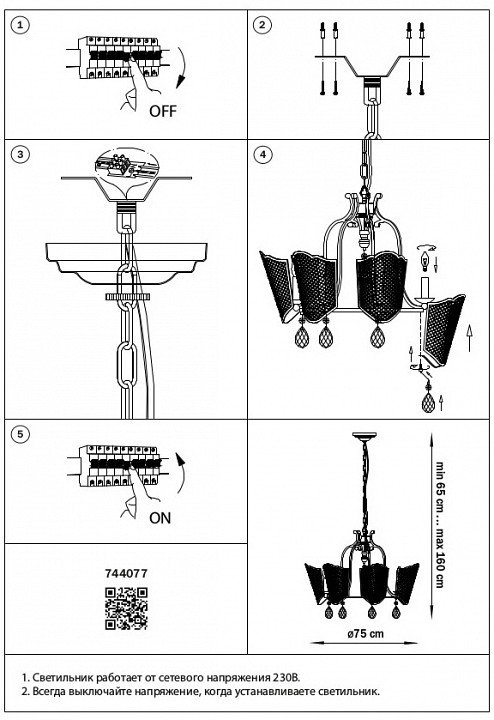 1

OFF

2

3

4

5

ON

744077

min 65 cm ... max 160 cm

ø75 cm

1. Светильник работает от сетевого напряжения 230В.
2. Всегда выключайте напряжение, когда устанавливаете светильник.