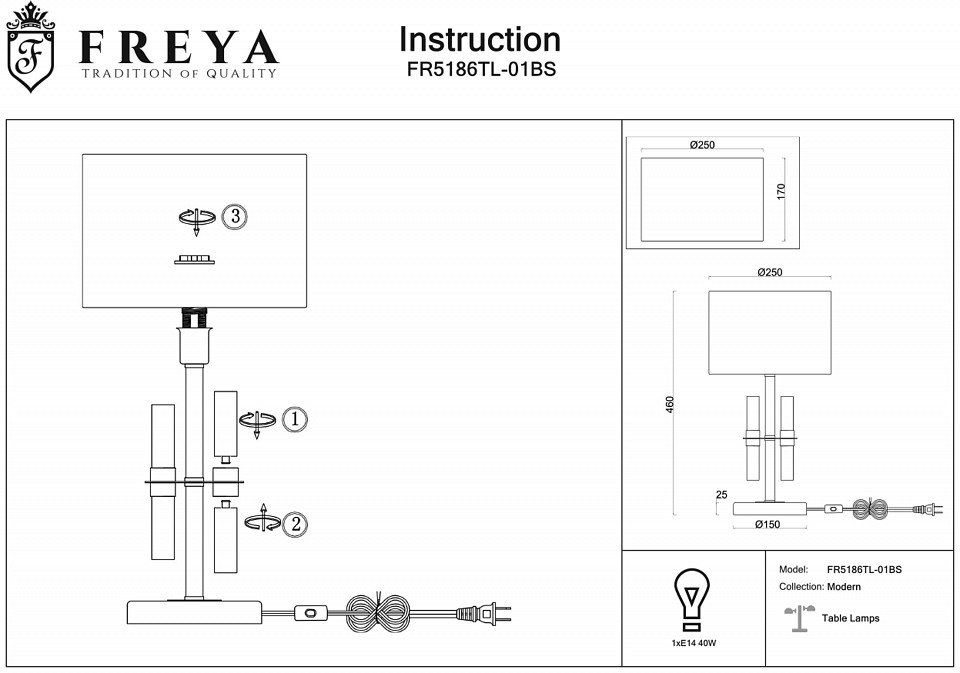 F

FREYA
TRADITION OF QUALITY

Instruction
FR5186TL-01BS

3

1

2

Ø250

170

Ø250

460

25

Ø150

1xE14 40W

Model: FR5186TL-01BS
Collection: Modern
Table Lamps