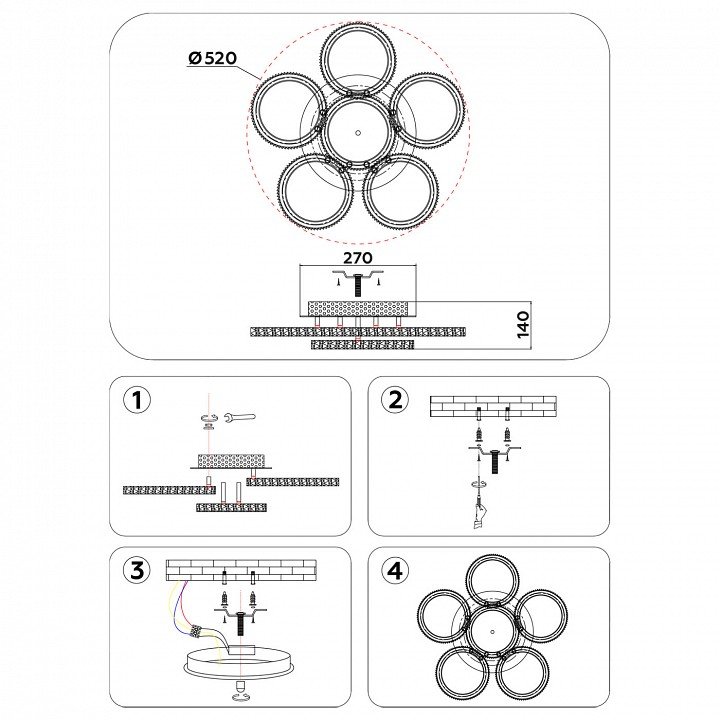 Ø520

270

140

1

2

3

4