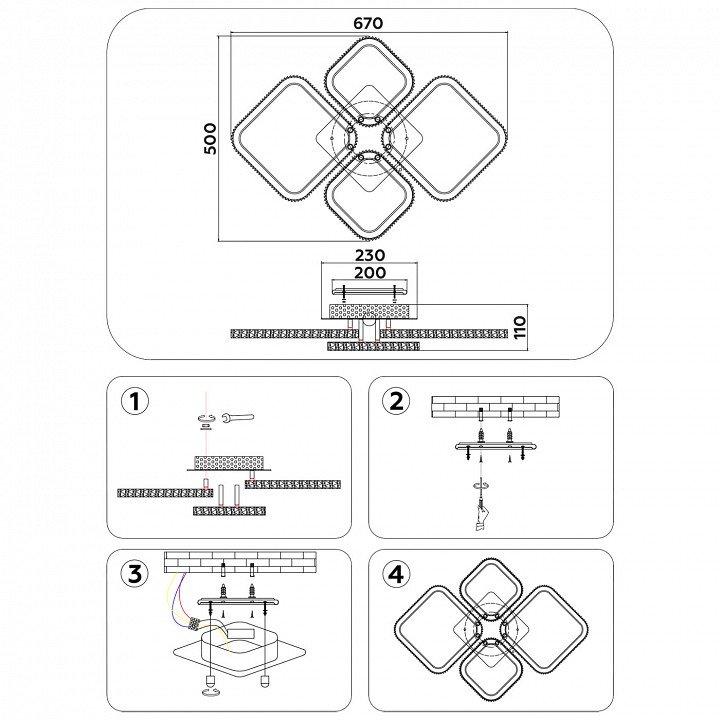 670
500
230
200
110
1
2
3
4