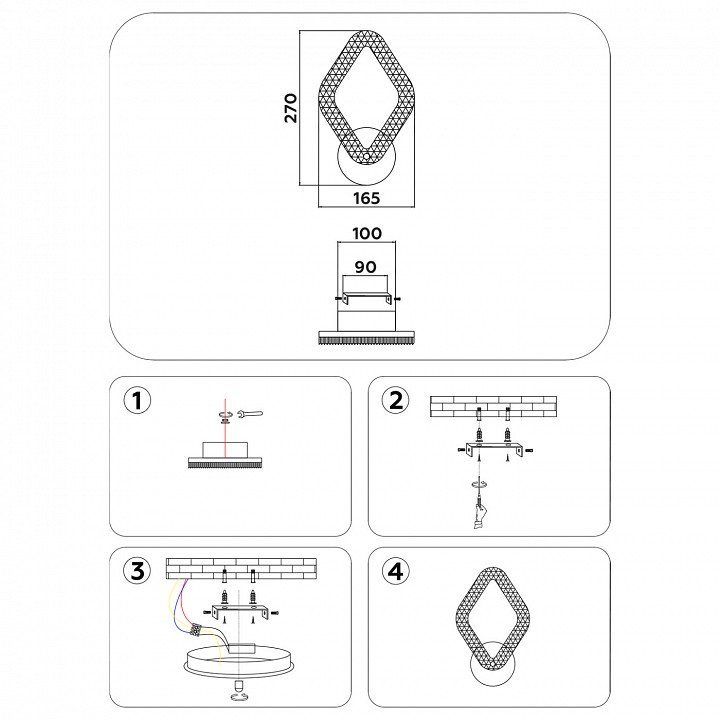 270
165
100
90
1
2
3
4