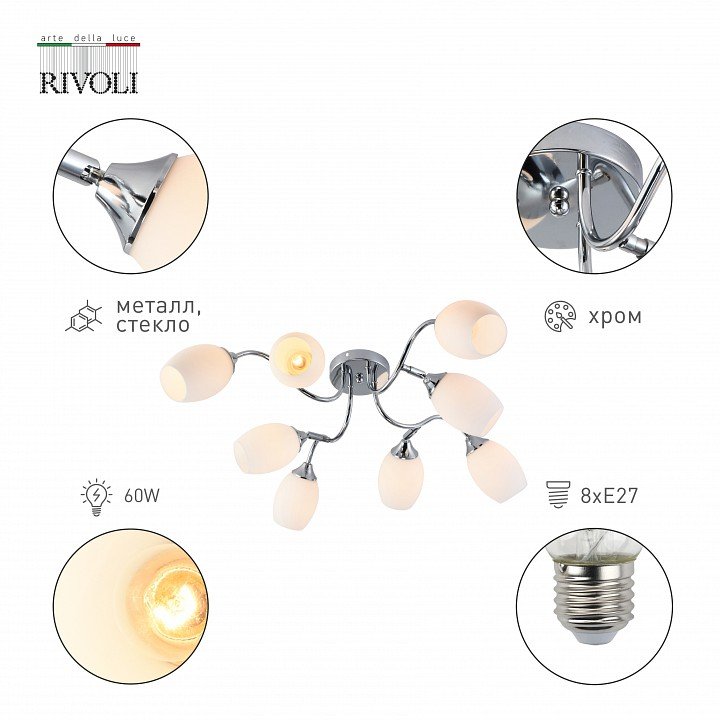 arte della luce
RIVOLI

металл, стекло

хром

60W

8xE27