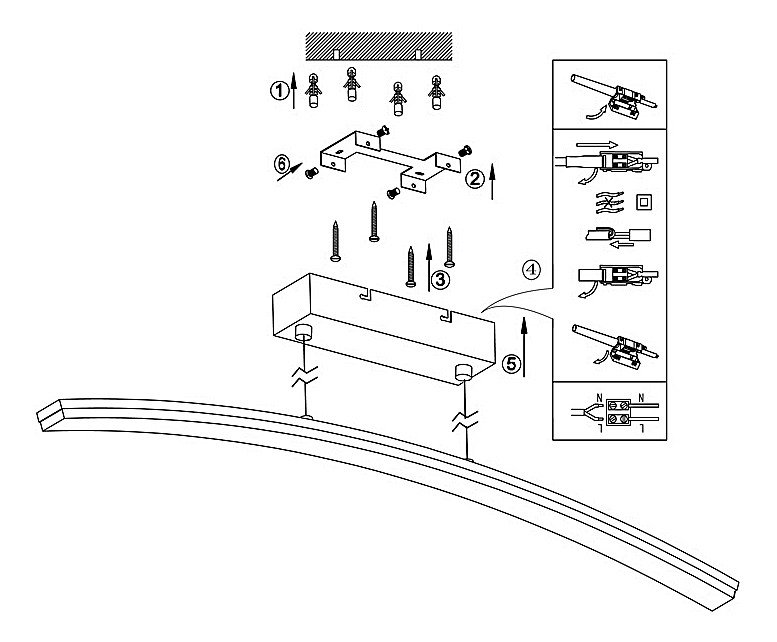 ①
⑥
②
③
④
⑤
N
N
1
1