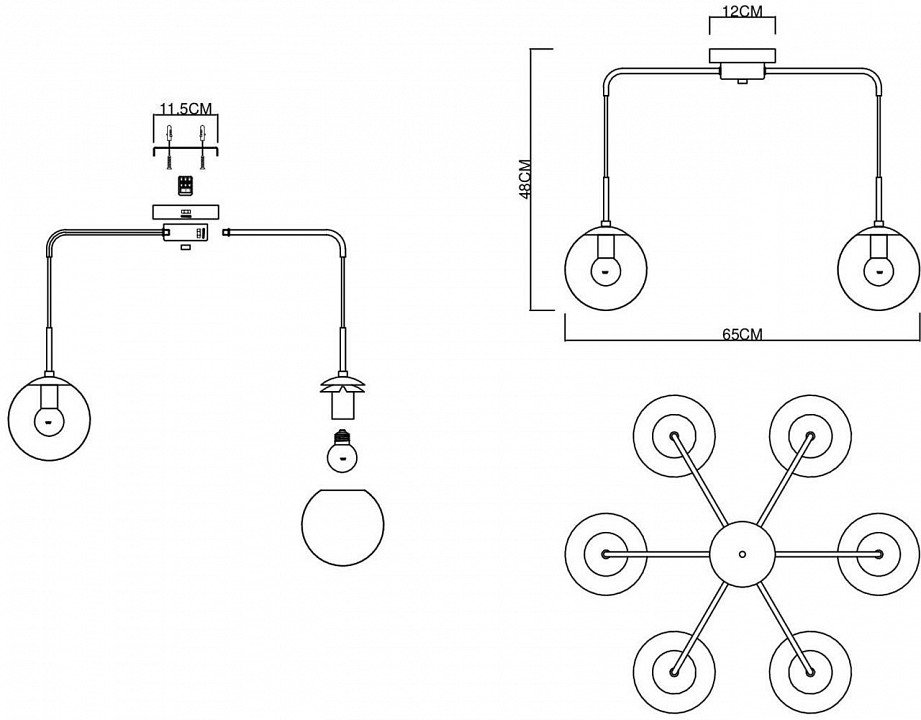 11.5CM

12CM

48CM

65CM