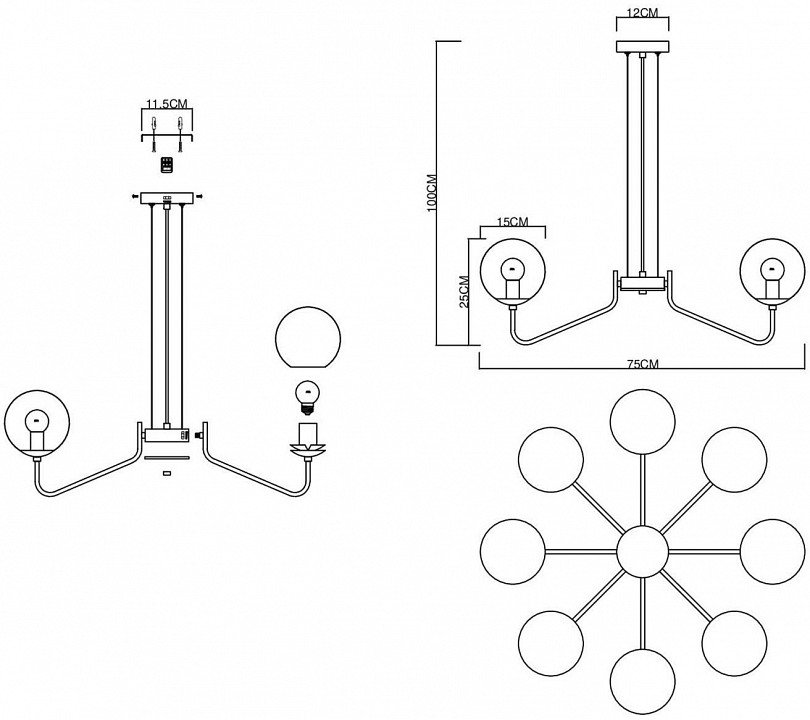 11.5CM

12CM

100CM

15CM

25CM

75CM