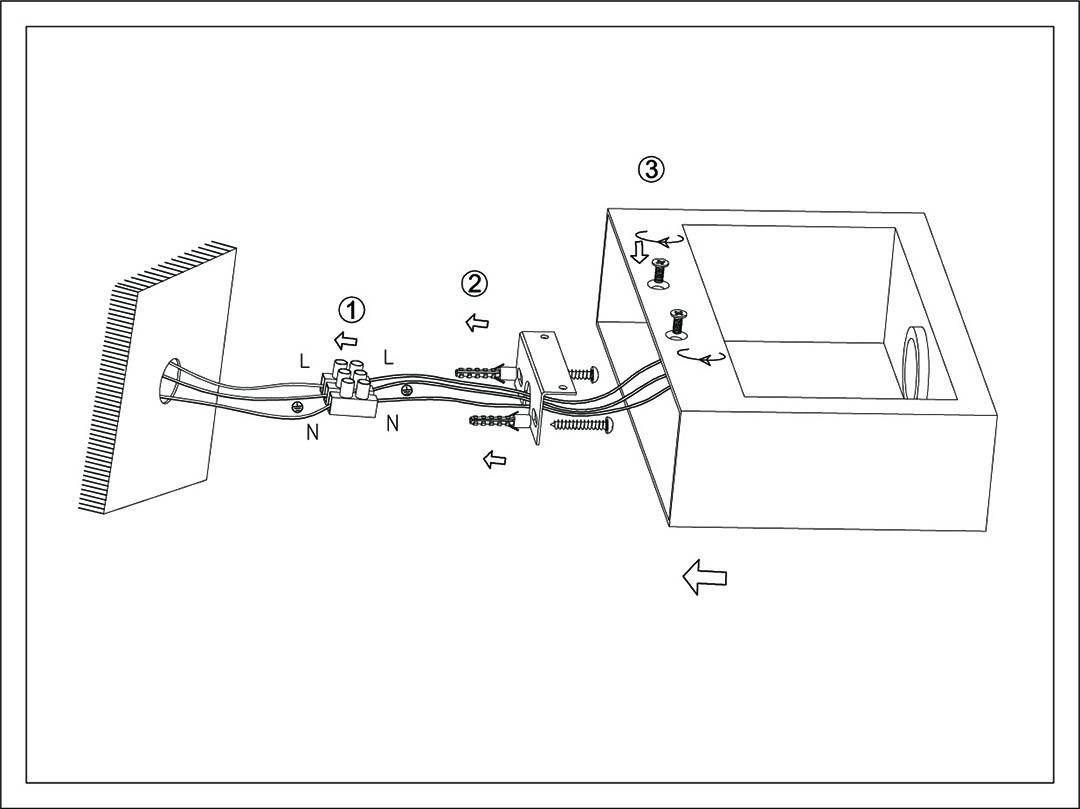 ③

②

①

L

L

N

N