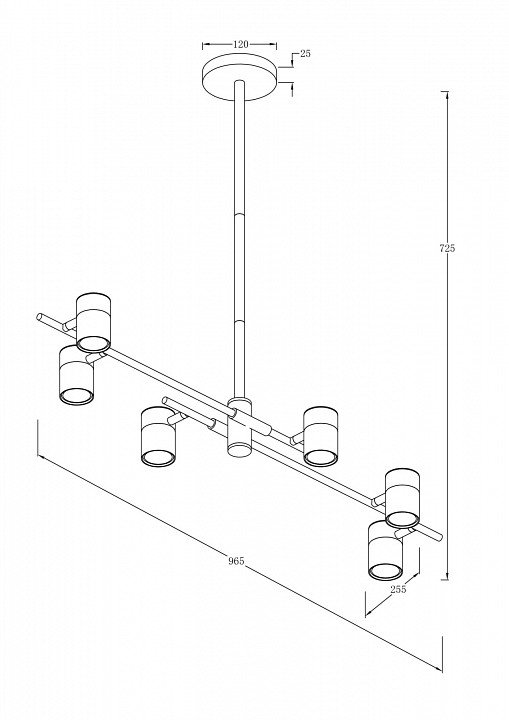 120
25
725
965
255