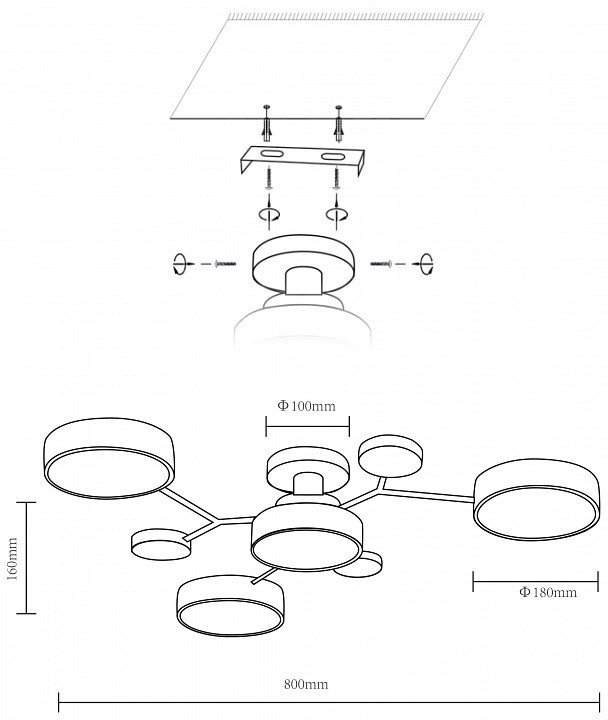 Φ100mm

160mm

Φ180mm

800mm