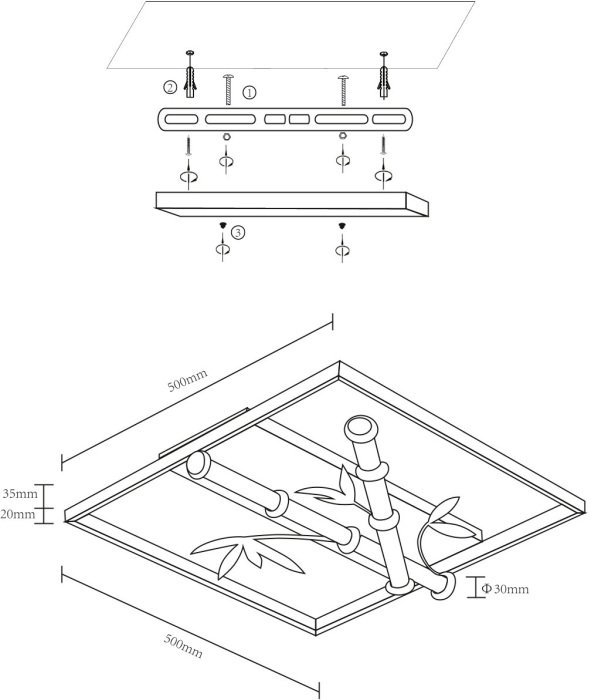 ②
①
③
500mm
35mm
20mm
Φ30mm
500mm