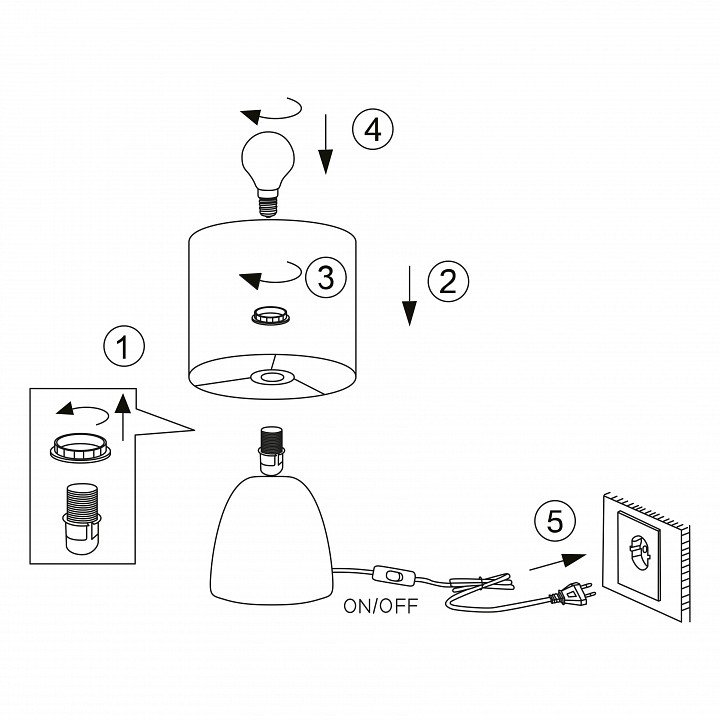 4

3

2

1

5

ON/OFF