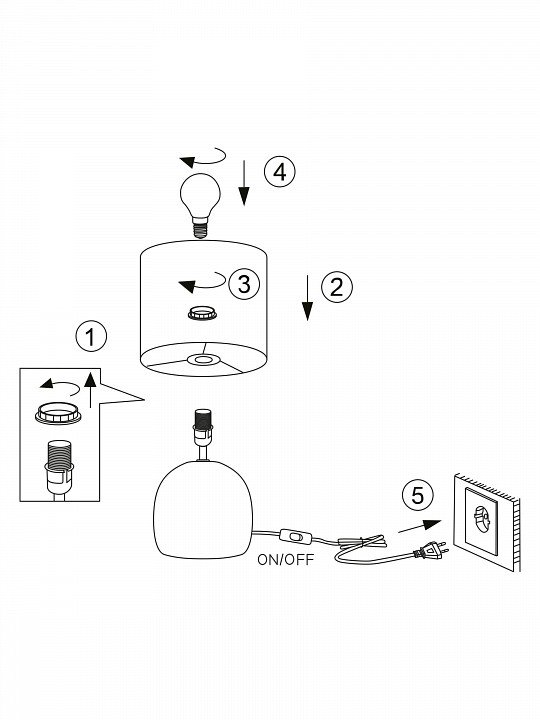 4

3

2

1

5

ON/OFF