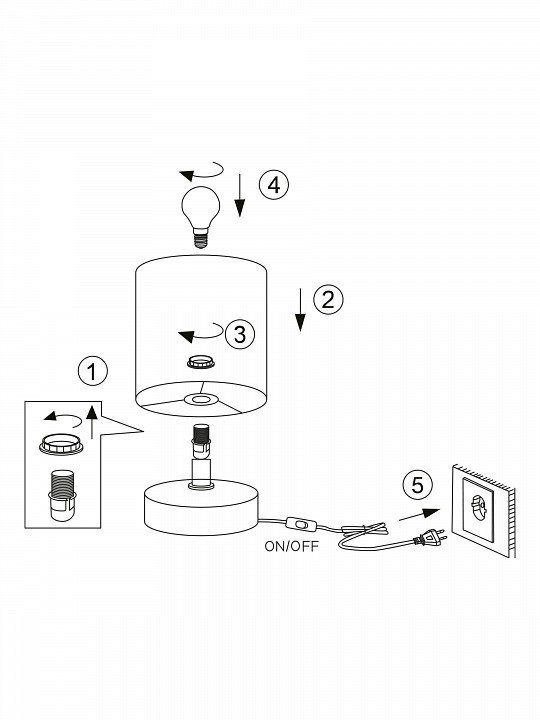 4

2

3

1

5

ON/OFF