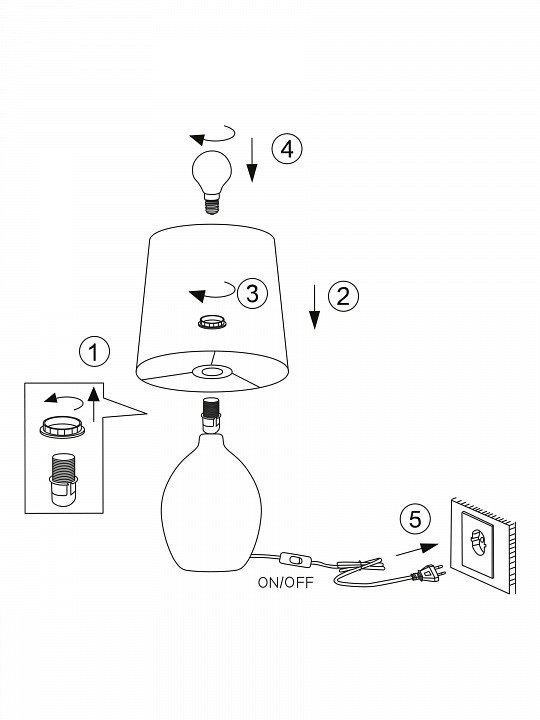 4

3

2

1

5

ON/OFF