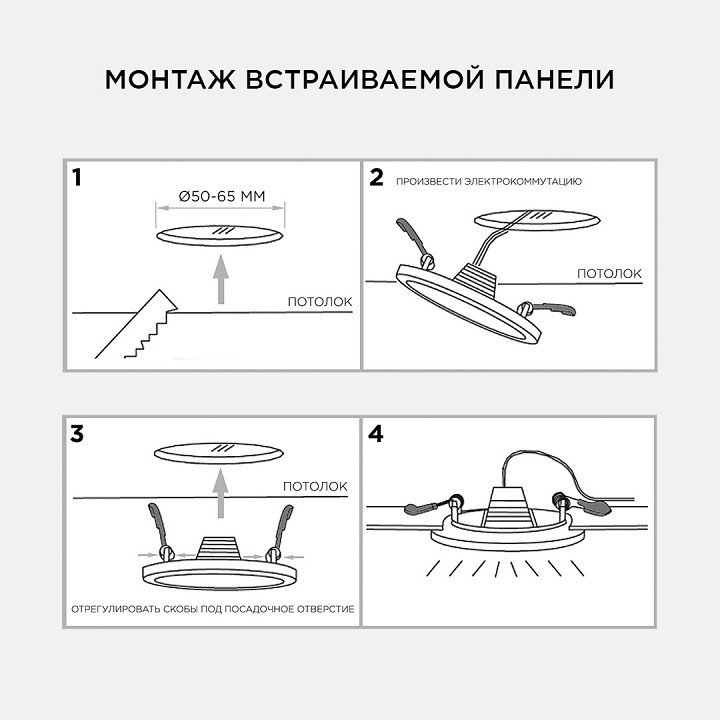 МОНТАЖ ВСТРАИВАЕМОЙ ПАНЕЛИ

1

Ø50-65 ММ

ПОТОЛОК

2

ПРОИЗВЕСТИ ЭЛЕКТРОКОММУТАЦИЮ

ПОТОЛОК

3

ПОТОЛОК

ОТРЕГУЛИРОВАТЬ СКОБЫ ПОД ПОСАДОЧНОЕ ОТВЕРСТИЕ

4