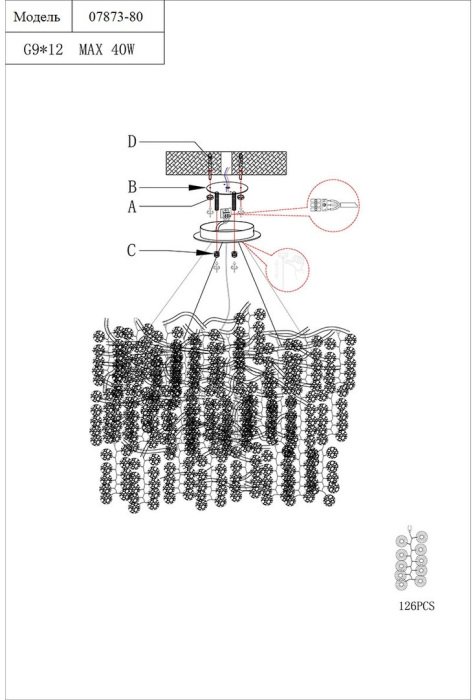 | Модель | 07873-80 |
|---|---|
| G9*12 MAX 40W | |

D

B

A

C

126PCS