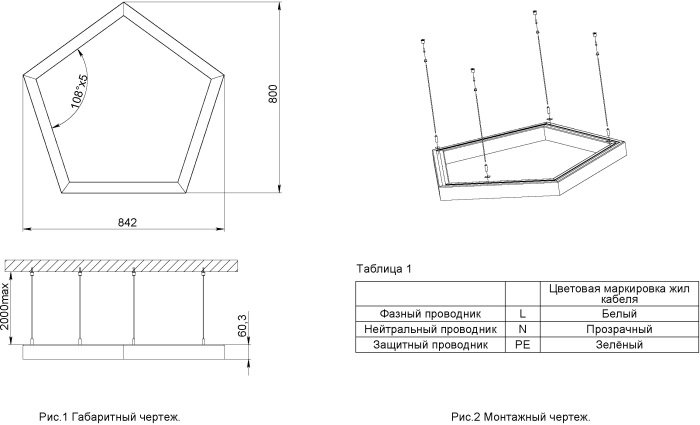 108°x5

800

842

2000max

60,3

Таблица 1

| | | Цветовая маркировка жил кабеля |
|---|---|---|
| Фазный проводник | L | Белый |
| Нейтральный проводник | N | Прозрачный |
| Защитный проводник | PE | Зелёный |

Рис.1 Габаритный чертеж.

Рис.2 Монтажный чертеж.