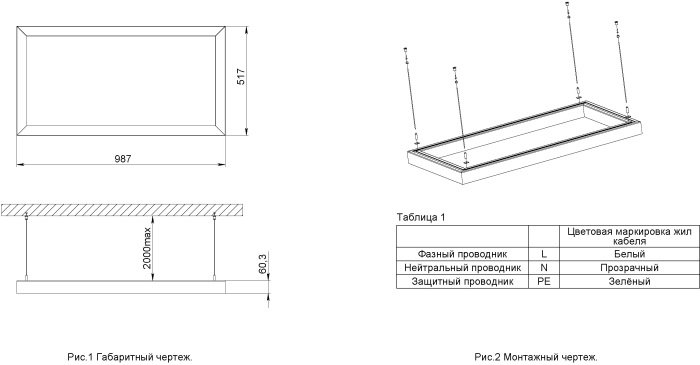 517

987

2000max

60,3

Рис.1 Габаритный чертеж.

Таблица 1

| | | Цветовая маркировка жил кабеля |
|---|---|---|
| Фазный проводник | L | Белый |
| Нейтральный проводник | N | Прозрачный |
| Защитный проводник | PE | Зелёный |

Рис.2 Монтажный чертеж.