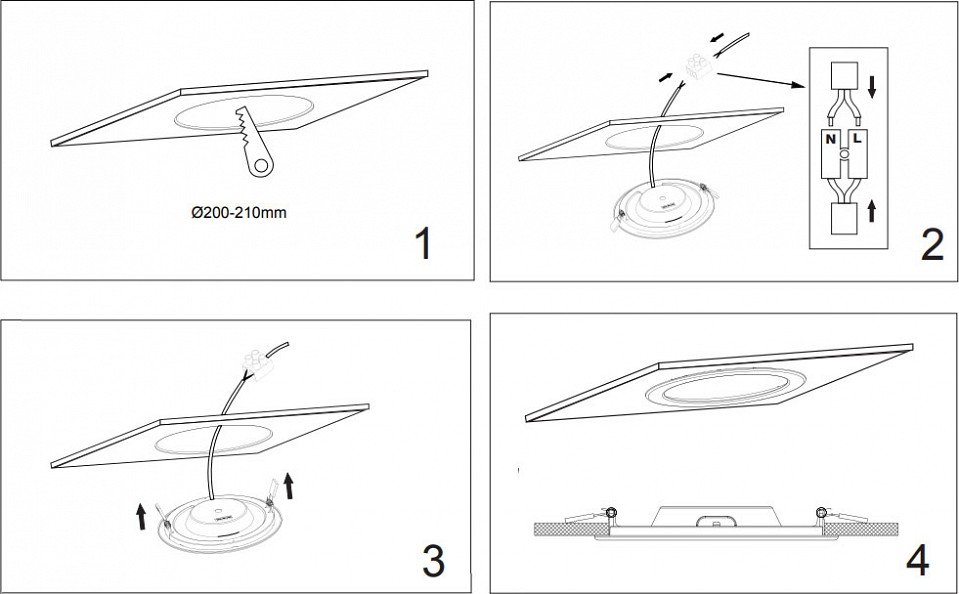 Ø200-210mm

1

N L

2

3

4