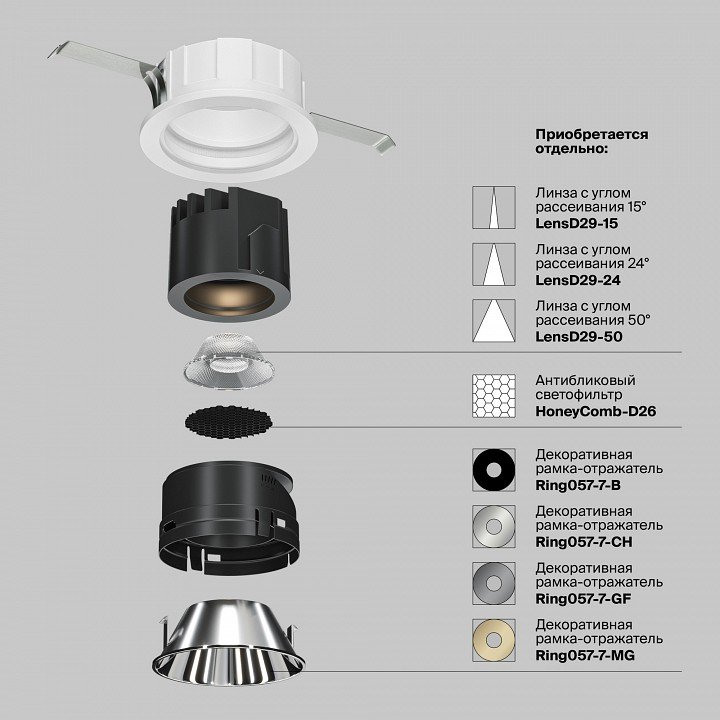 Приобретается отдельно:

Линза с углом рассеивания 15°
LensD29-15

Линза с углом рассеивания 24°
LensD29-24

Линза с углом рассеивания 50°
LensD29-50

Антибликовый светофильтр
HoneyComb-D26

Декоративная рамка-отражатель
Ring057-7-B

Декоративная рамка-отражатель
Ring057-7-CH

Декоративная рамка-отражатель
Ring057-7-GF

Декоративная рамка-отражатель
Ring057-7-MG