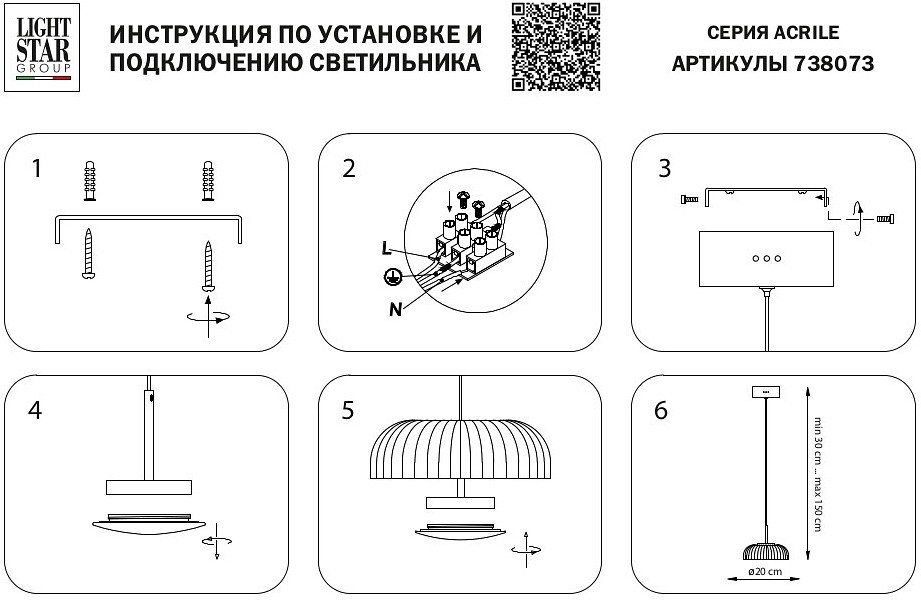 LIGHT STAR GROUP

ИНСТРУКЦИЯ ПО УСТАНОВКЕ И ПОДКЛЮЧЕНИЮ СВЕТИЛЬНИКА

СЕРИЯ ACRILE
АРТИКУЛЫ 738073

1

2

L

N

3

4

5

6

min 30 cm ... max 150 cm

ø20 cm