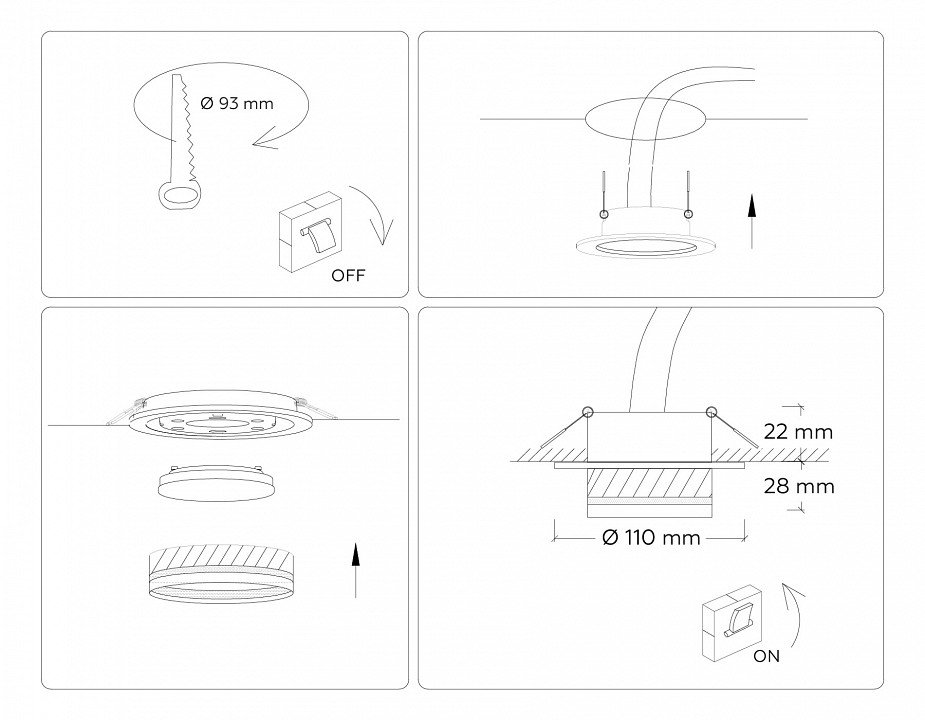 Ø 93 mm

OFF

22 mm

28 mm

Ø 110 mm

ON