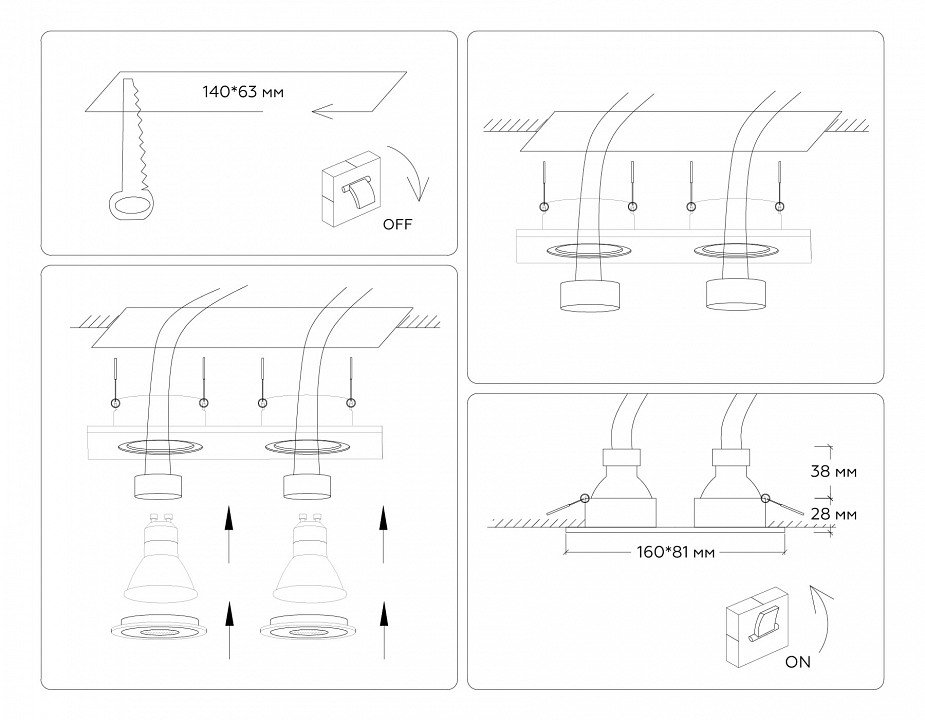 140*63 мм

OFF

38 мм

28 мм

160*81 мм

ON