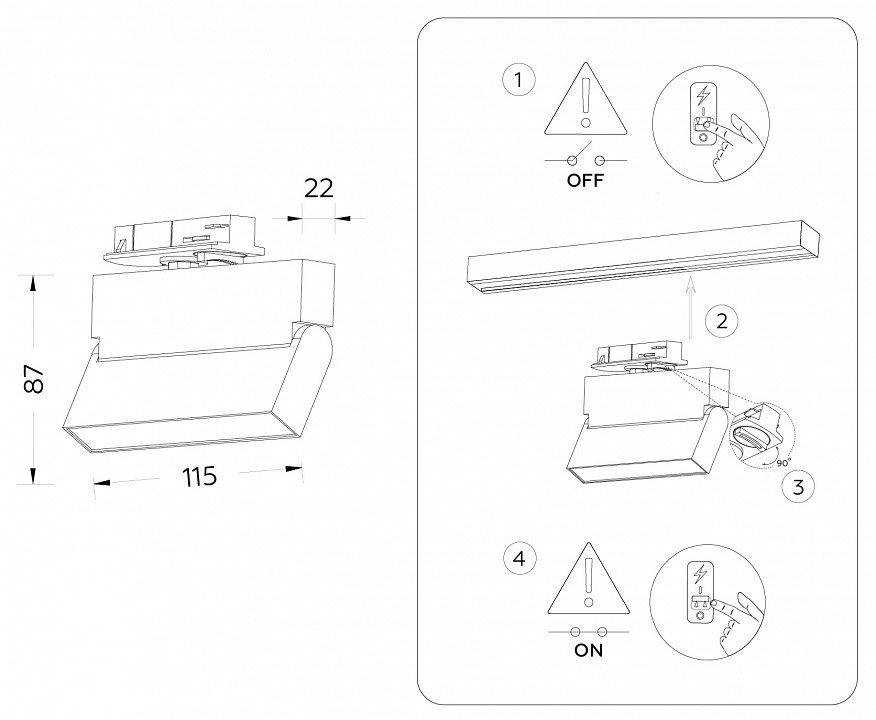 22

87

115

1

OFF

2

90°

3

4

ON