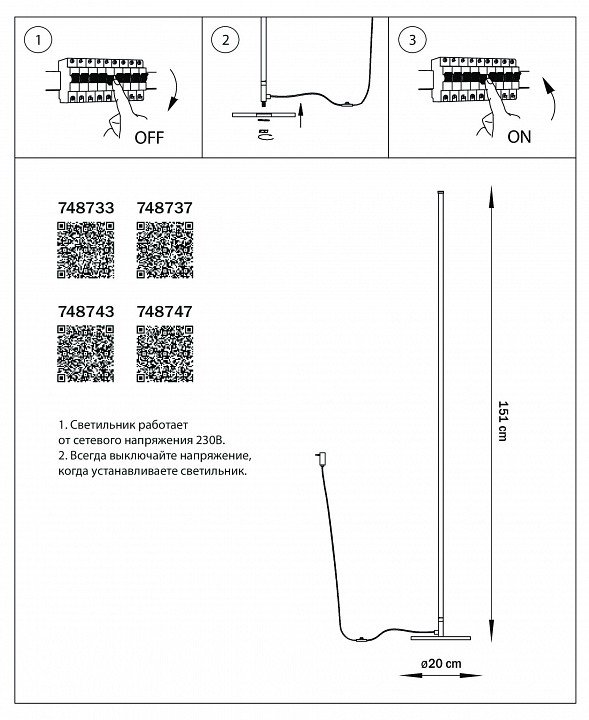 1

OFF

2

3

ON

748733 748737

748743 748747

1. Светильник работает от сетевого напряжения 230В.
2. Всегда выключайте напряжение, когда устанавливаете светильник.

151 cm

ø20 cm