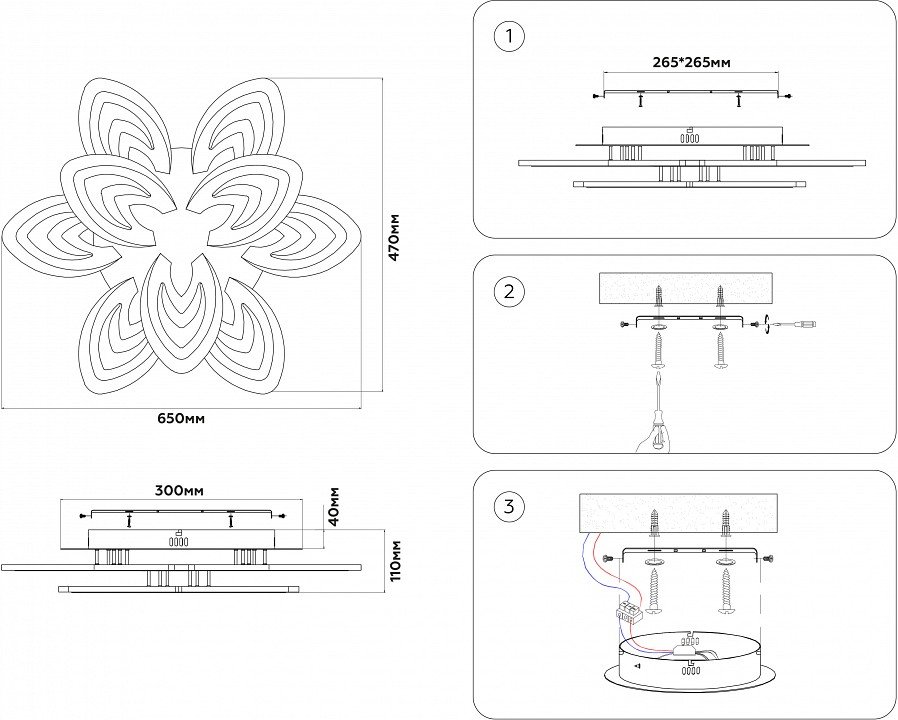 470мм

650мм

300мм

40мм

110мм

1

265*265мм

2

3