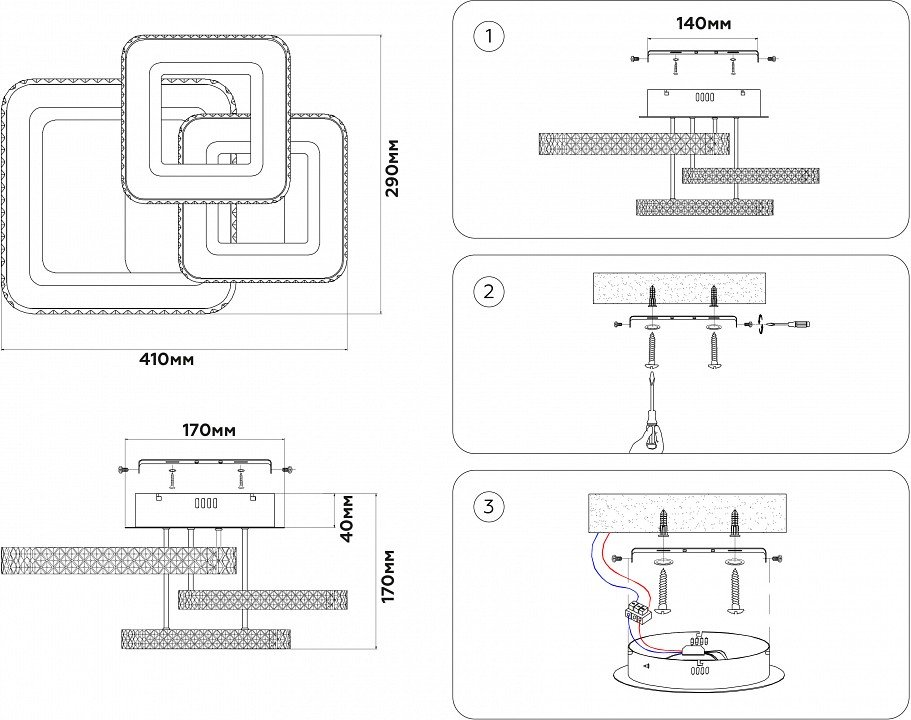 290мм

410мм

170мм

40мм

170мм

1

140мм

2

3