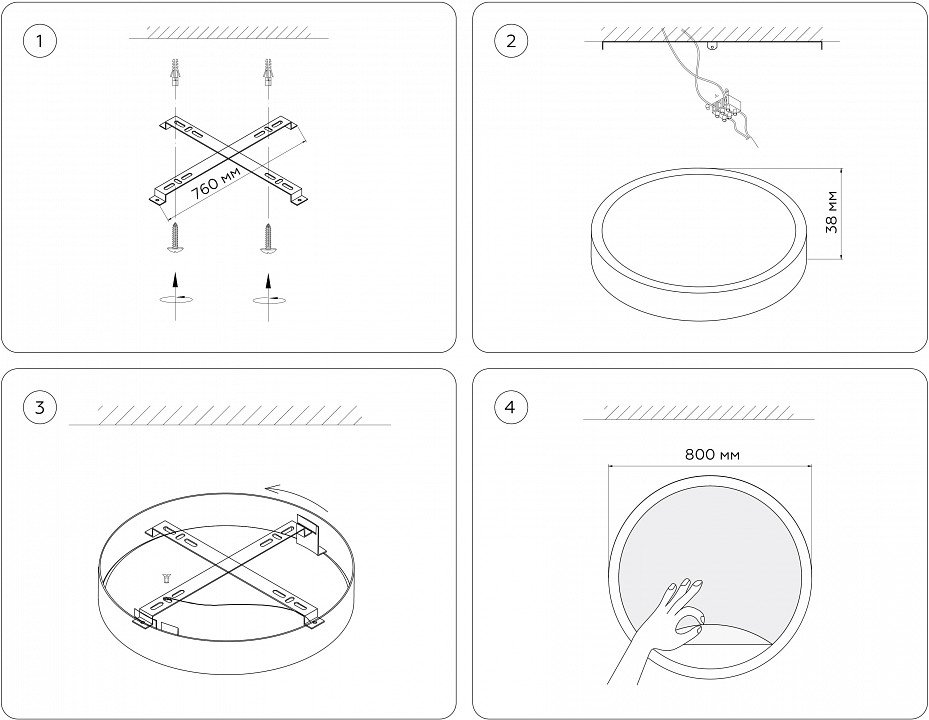 1

760 мм

2

38 мм

3

4

800 мм