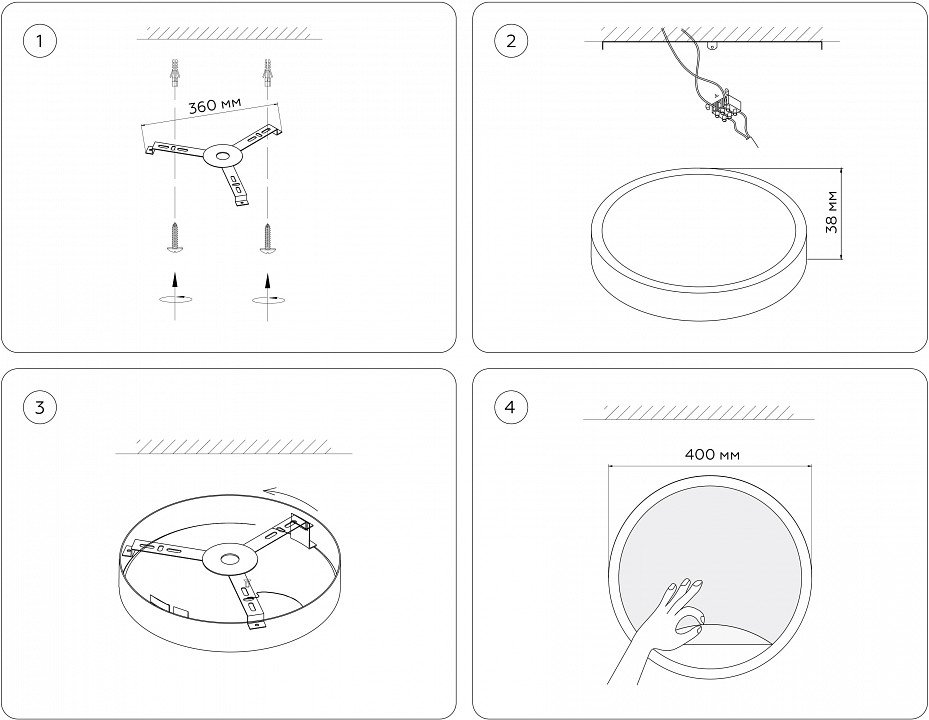 1

360 мм

2

38 мм

3

4

400 мм