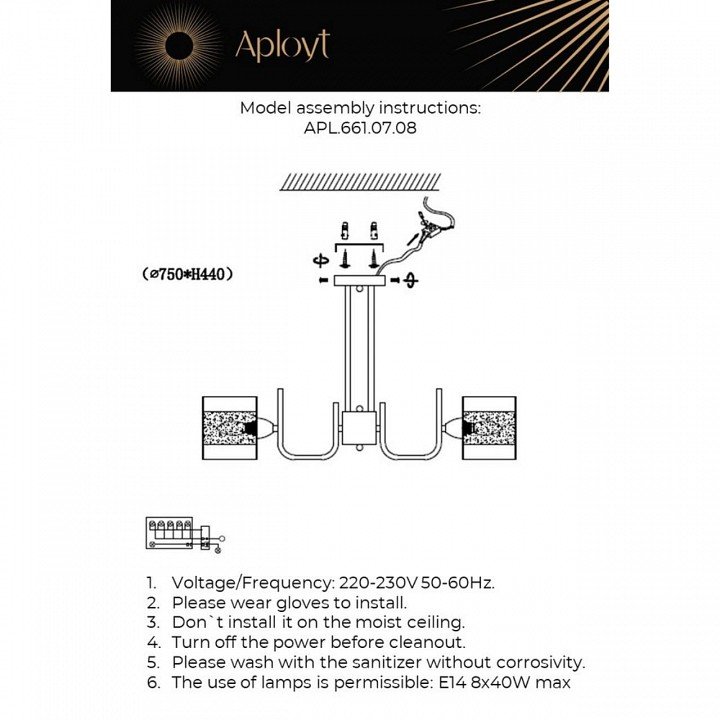 Aployt

Model assembly instructions:
APL.661.07.08

(⌀750*H440)

1. Voltage/Frequency: 220-230V 50-60Hz.
2. Please wear gloves to install.
3. Don`t install it on the moist ceiling.
4. Turn off the power before cleanout.
5. Please wash with the sanitizer without corrosivity.
6. The use of lamps is permissible: E14 8x40W max