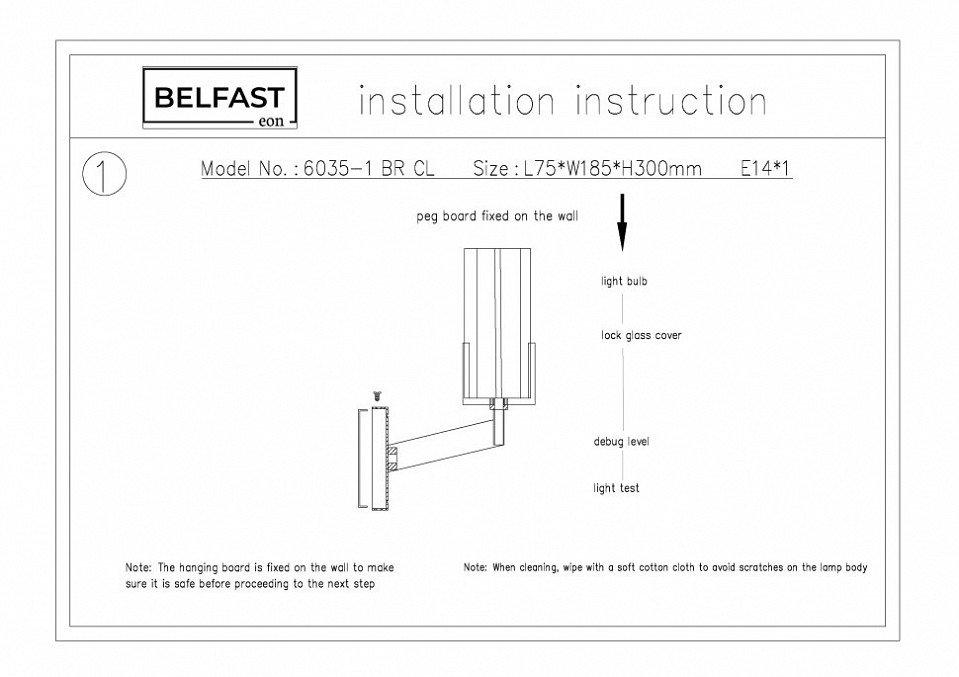 BELFAST
eon

installation instruction

1

Model No. : 6035-1 BR CL    Size : L75*W185*H300mm    E14*1

peg board fixed on the wall

light bulb

lock glass cover

debug level

light test

Note: The hanging board is fixed on the wall to make sure it is safe before proceeding to the next step

Note: When cleaning, wipe with a soft cotton cloth to avoid scratches on the lamp body