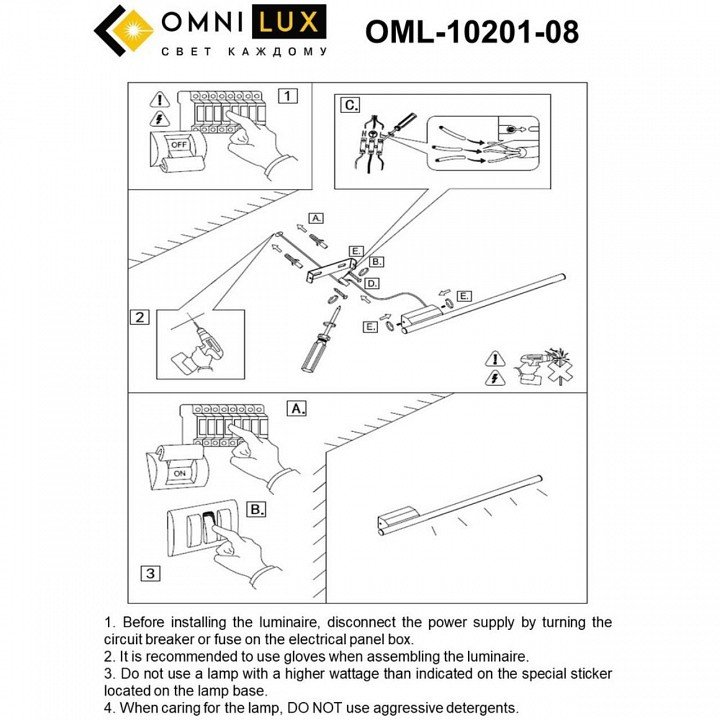 OMNI LUX
СВЕТ КАЖДОМУ

OML-10201-08

1

OFF

C.

A.

E.

B.

D.

E.

E.

2

A.

ON

B.

3

1. Before installing the luminaire, disconnect the power supply by turning the circuit breaker or fuse on the electrical panel box.
2. It is recommended to use gloves when assembling the luminaire.
3. Do not use a lamp with a higher wattage than indicated on the special sticker located on the lamp base.
4. When caring for the lamp, DO NOT use aggressive detergents.