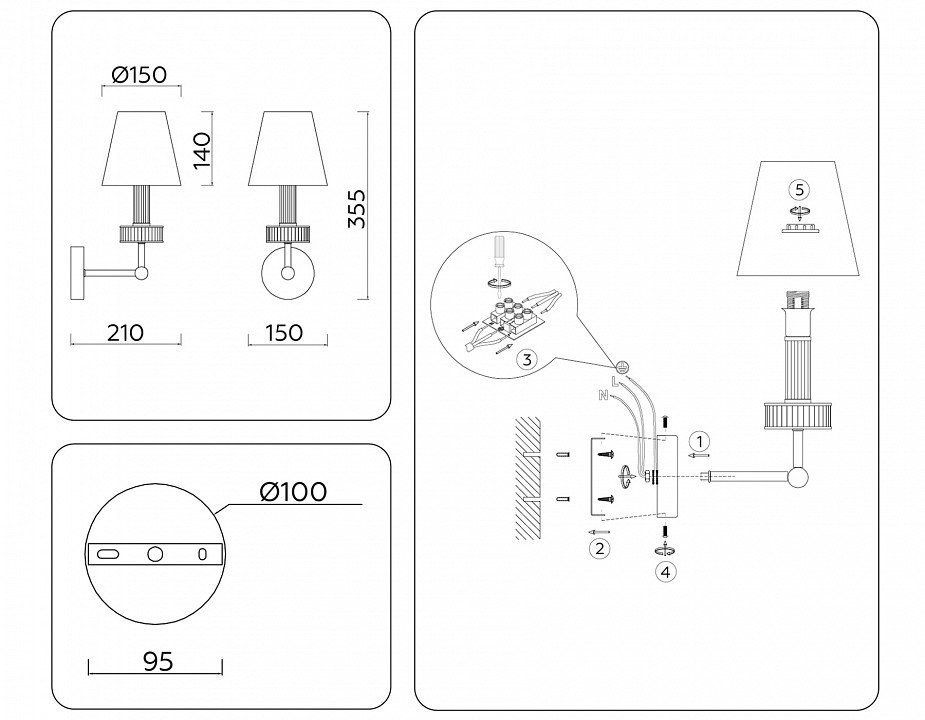 Ø150

140

355

210

150

Ø100

95

5

3

L

N

1

2

4