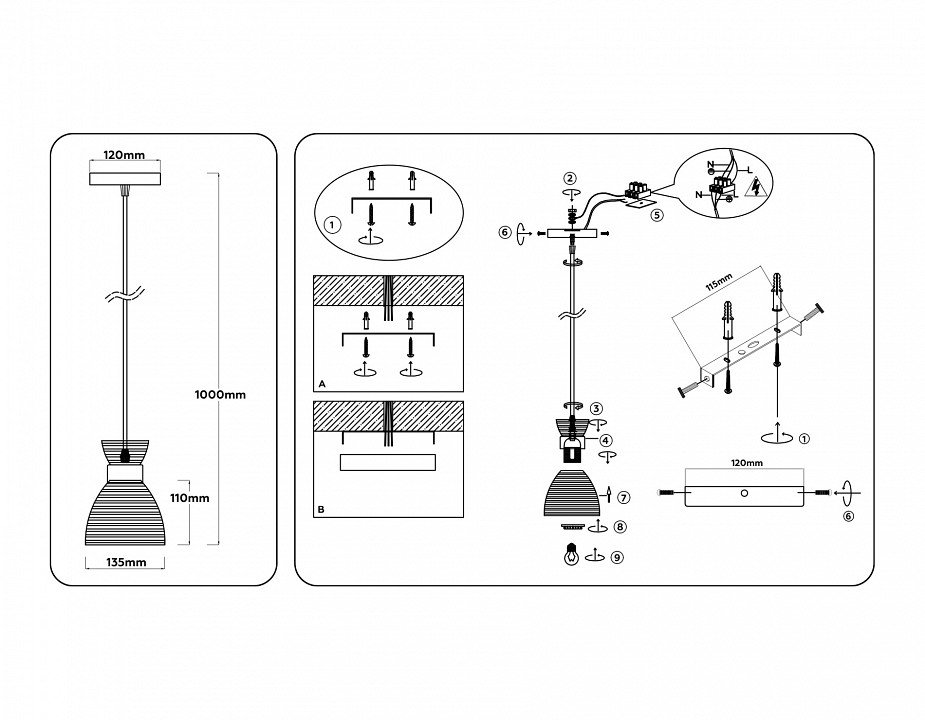 120mm

1000mm

110mm

135mm

1

A

B

2

N
L
N
L

5

6

3

4

7

8

9

115mm

1

120mm

6