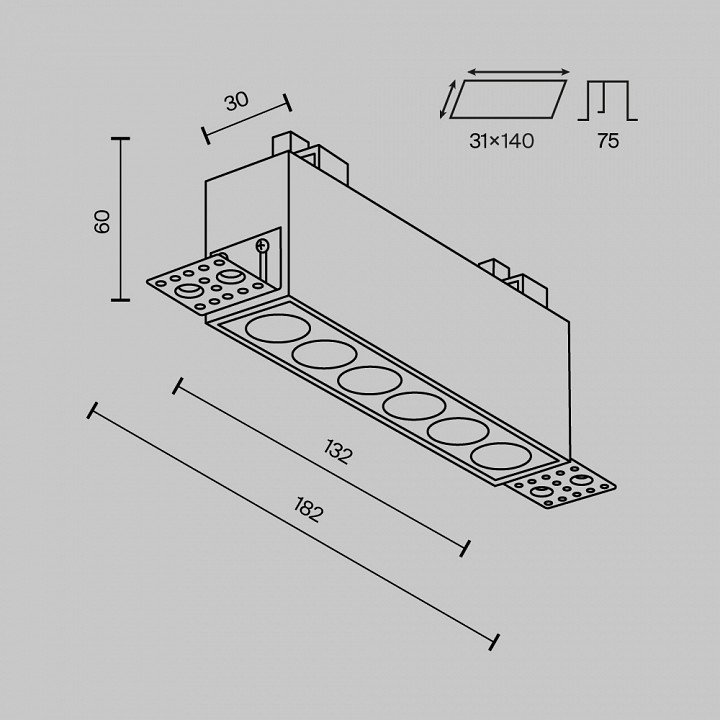 30

31×140

75

60

132

182