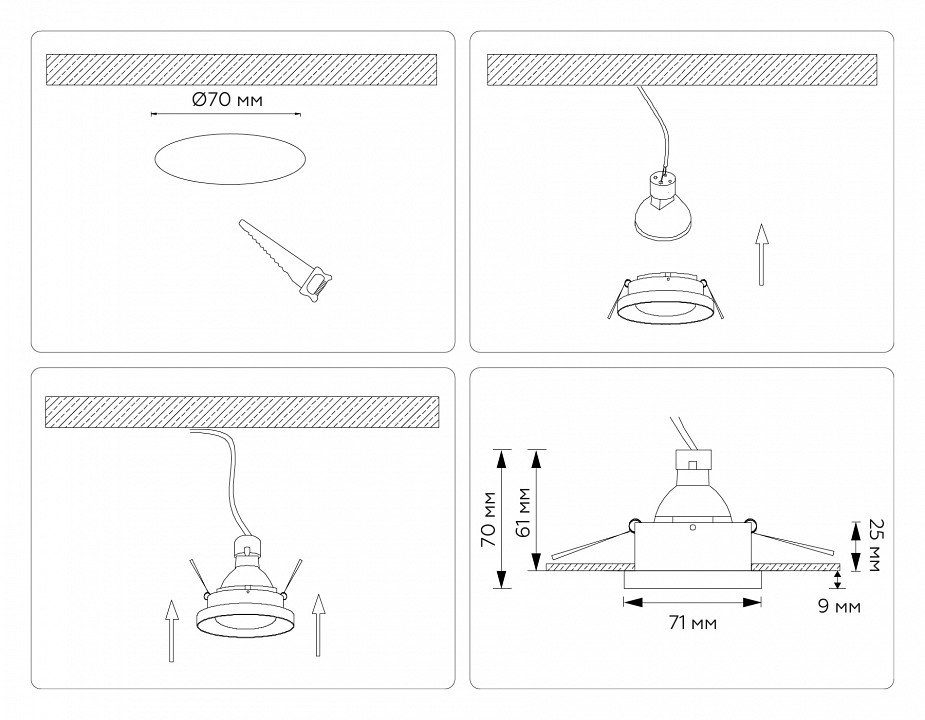 Ø70 мм

70 мм
61 мм
25 мм
9 мм
71 мм