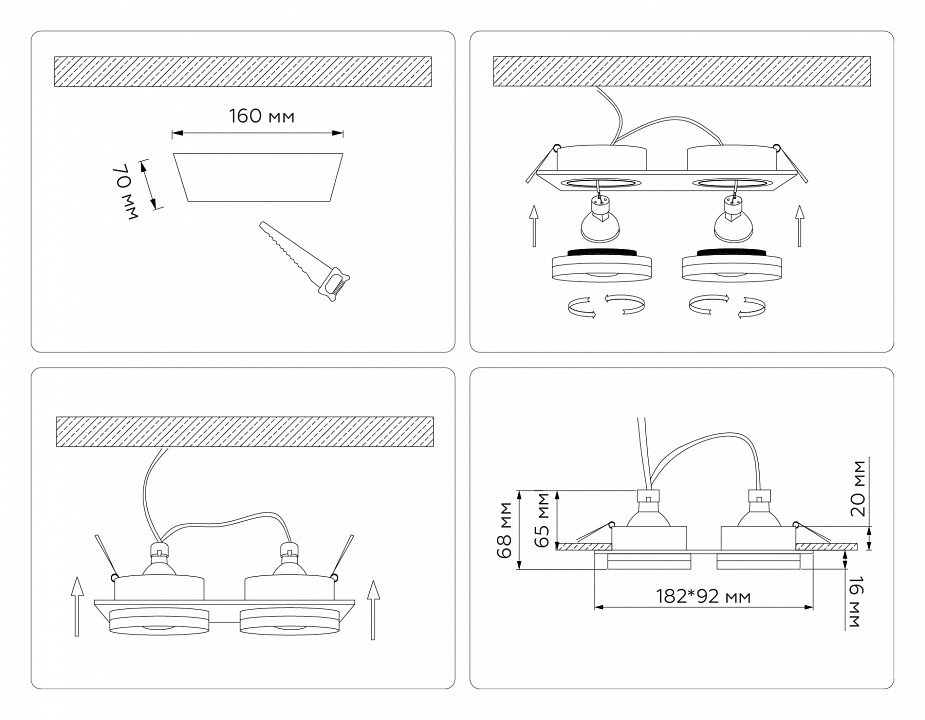 160 мм

70 мм

68 мм

65 мм

20 мм

182*92 мм

16 мм