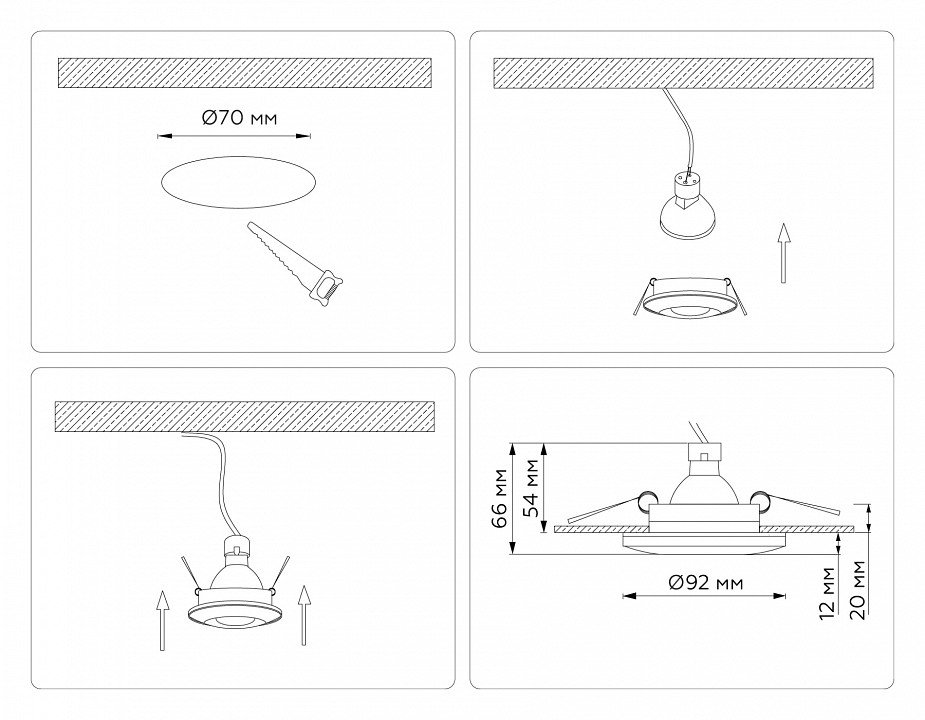 Ø70 мм

66 мм
54 мм
Ø92 мм
12 мм
20 мм