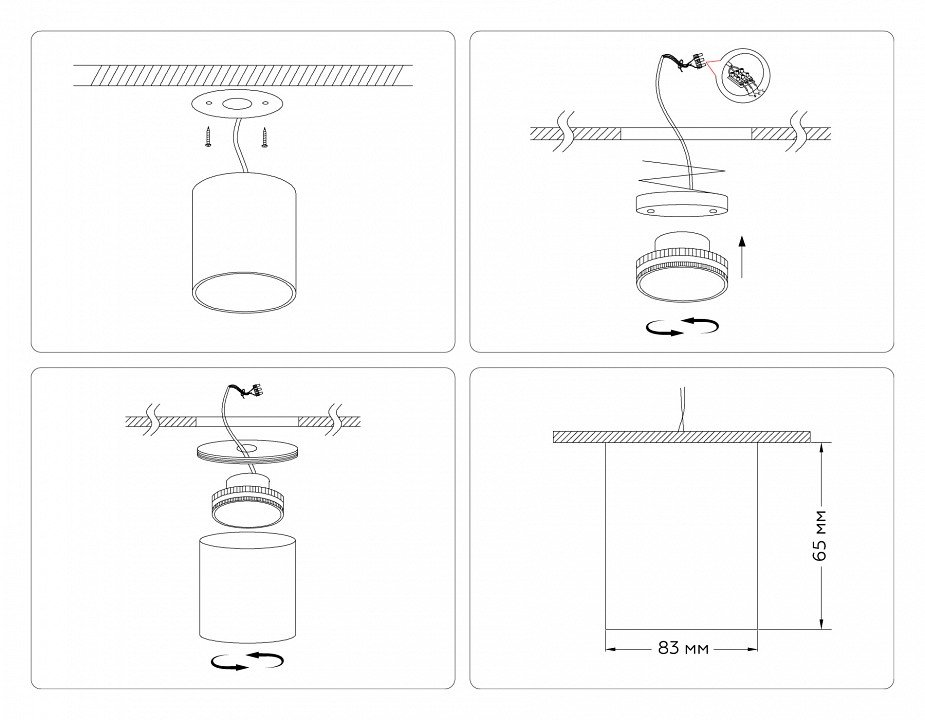 65 мм

83 мм