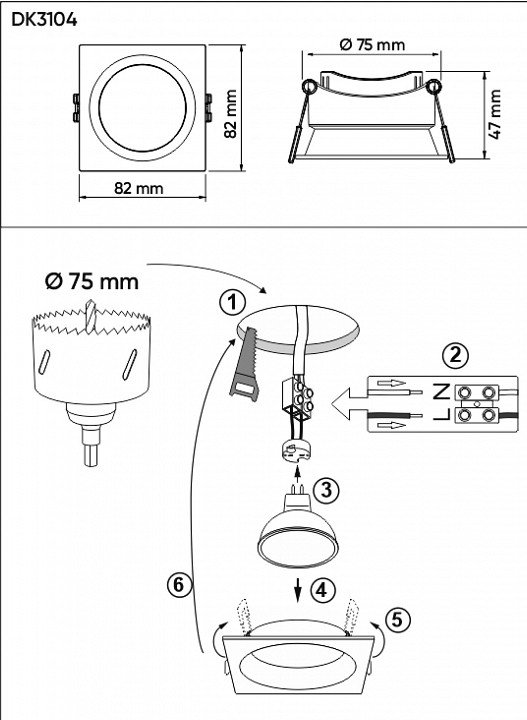 DK3104

82 mm

82 mm

Ø 75 mm

47 mm

Ø 75 mm

1

2

N

L

3

4

5

6