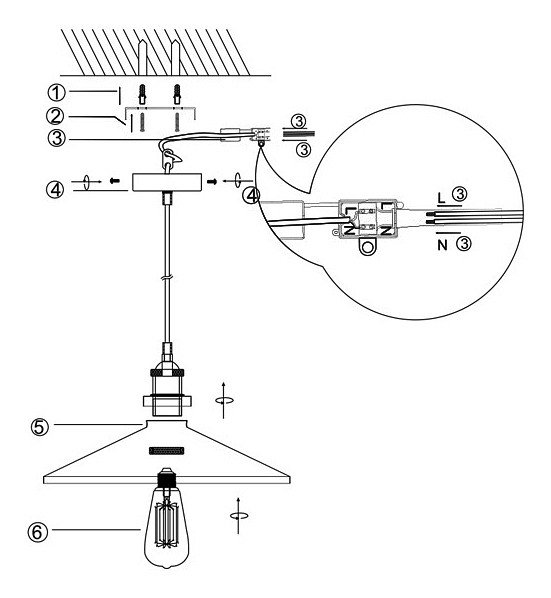 ①
②
③
③
③
④
④
L ③
L
L
N
N
N ③
⑤
⑥