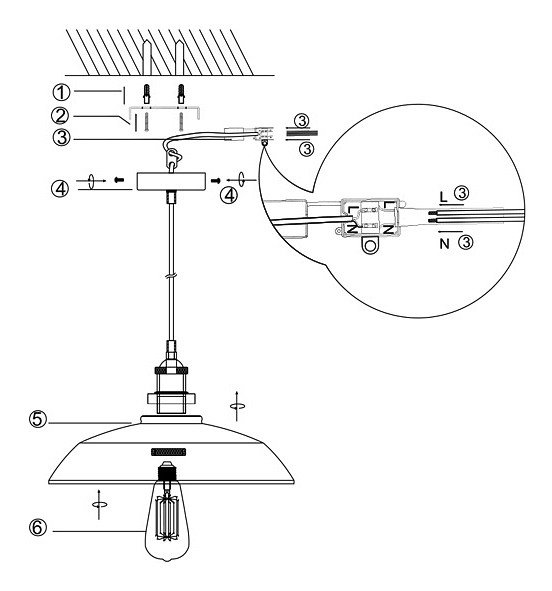 ①
②
③
③
③
④
④
L ③
L
N
L
N
N ③
⑤
⑥