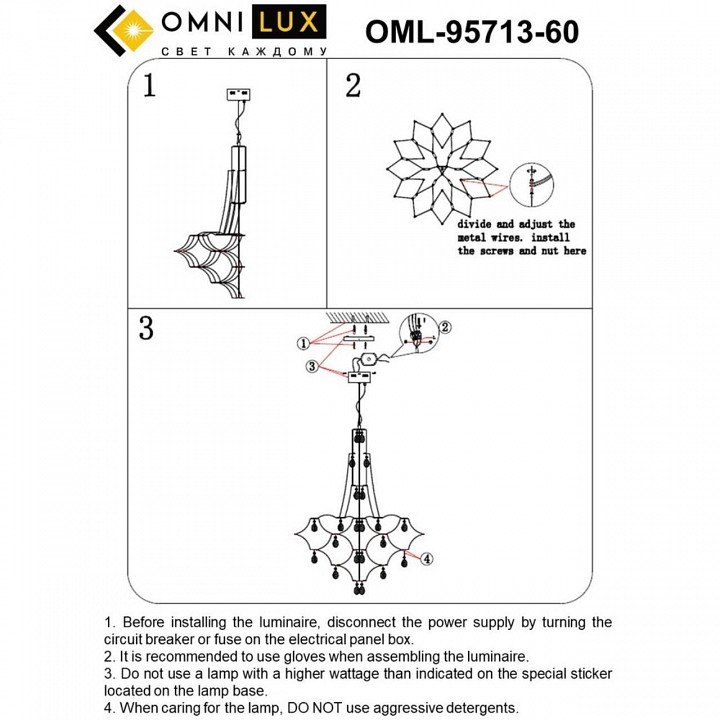 OMNI LUX
СВЕТ КАЖДОМУ

OML-95713-60

1

2

divide and adjust the metal wires. install the screws and nut here

3

1
2
3
4

1. Before installing the luminaire, disconnect the power supply by turning the circuit breaker or fuse on the electrical panel box.
2. It is recommended to use gloves when assembling the luminaire.
3. Do not use a lamp with a higher wattage than indicated on the special sticker located on the lamp base.
4. When caring for the lamp, DO NOT use aggressive detergents.