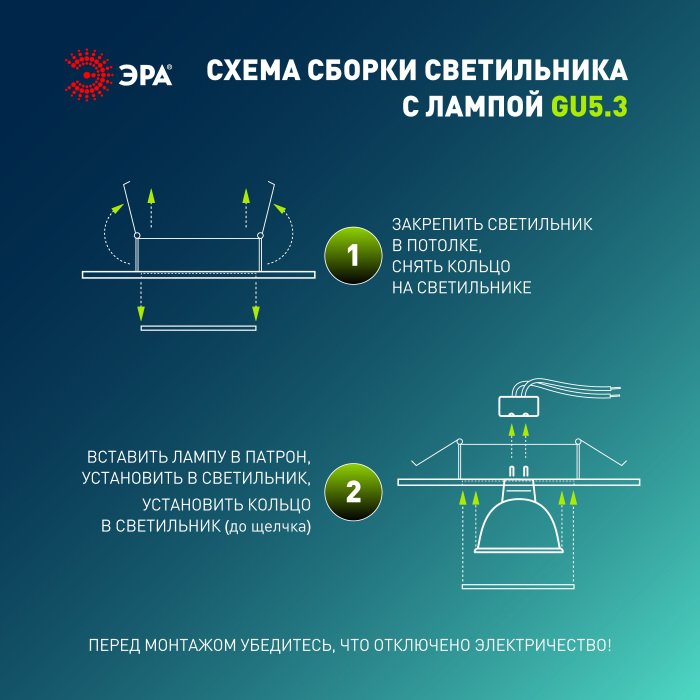 ЭРА®

СХЕМА СБОРКИ СВЕТИЛЬНИКА С ЛАМПОЙ GU5.3

1

ЗАКРЕПИТЬ СВЕТИЛЬНИК В ПОТОЛКЕ, СНЯТЬ КОЛЬЦО НА СВЕТИЛЬНИКЕ

ВСТАВИТЬ ЛАМПУ В ПАТРОН, УСТАНОВИТЬ В СВЕТИЛЬНИК, УСТАНОВИТЬ КОЛЬЦО В СВЕТИЛЬНИК (до щелчка)

2

ПЕРЕД МОНТАЖОМ УБЕДИТЕСЬ, ЧТО ОТКЛЮЧЕНО ЭЛЕКТРИЧЕСТВО!